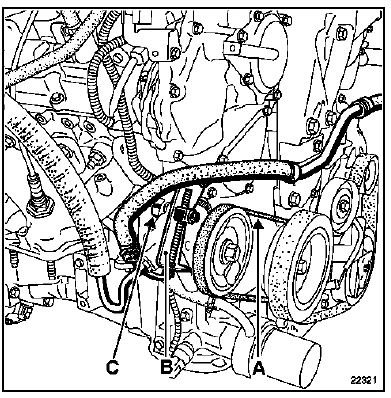 C
B
A
22321