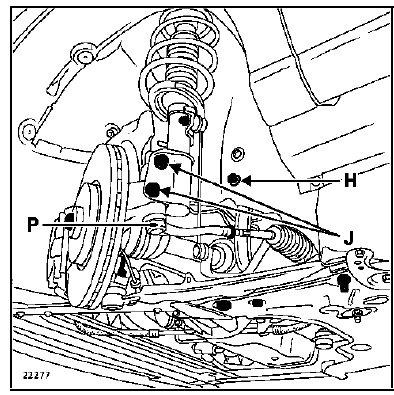 H
P
J
22277