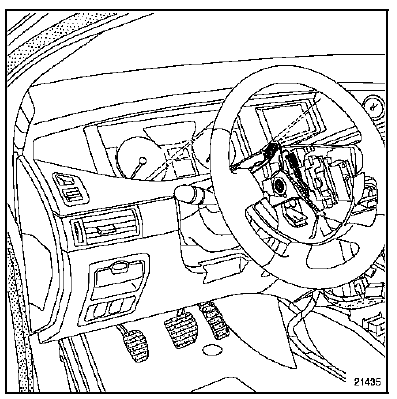 21435