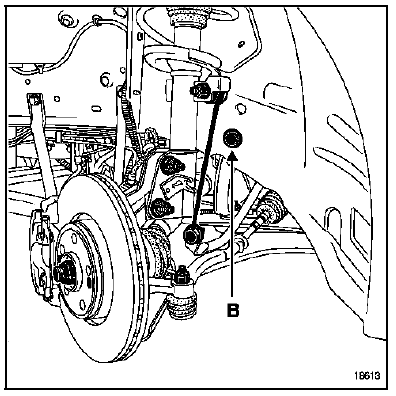 B

18613