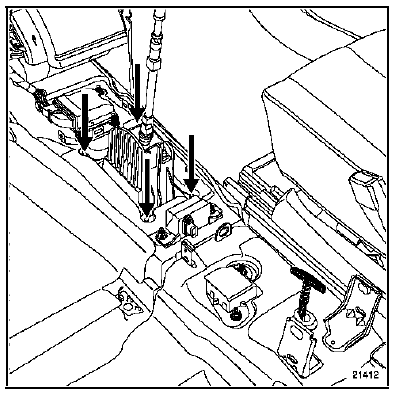 21412