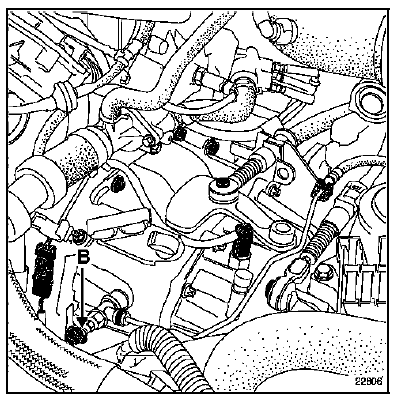 B

22806