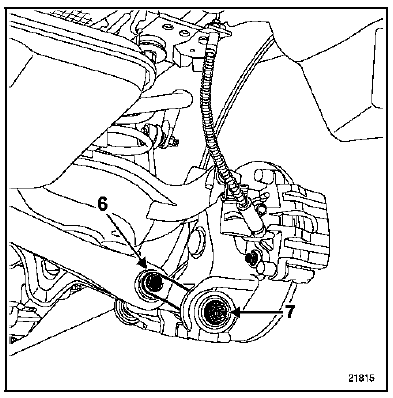 6
7
21815