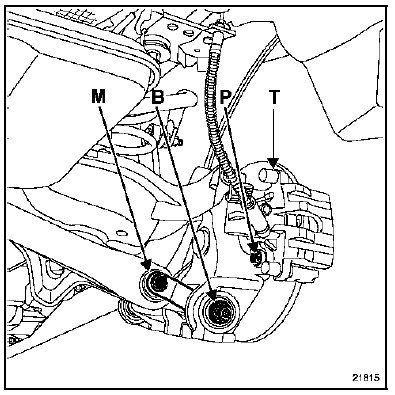 M
B
P
T
21815