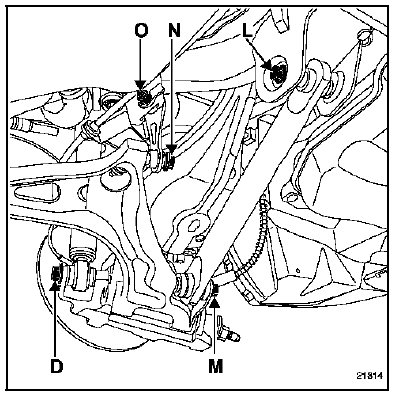 O
N
L
D
M
21314