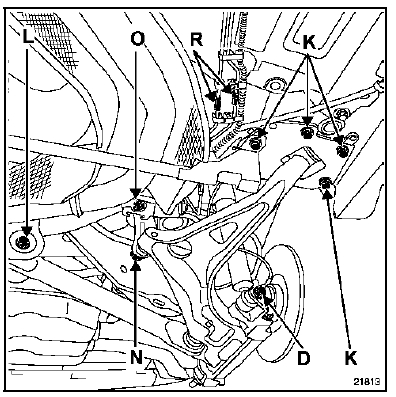 L
O
R
K
N
D
K
21813