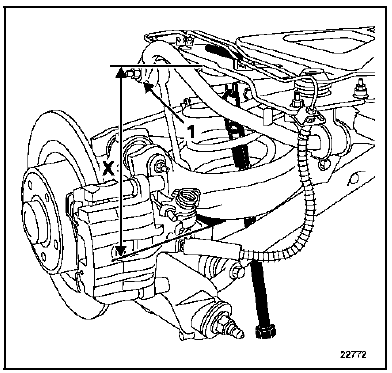 1
X
22772