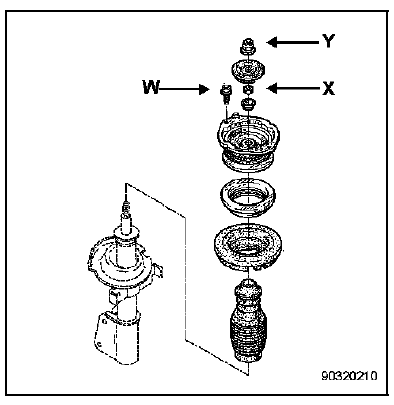 Y
W
X
90320210