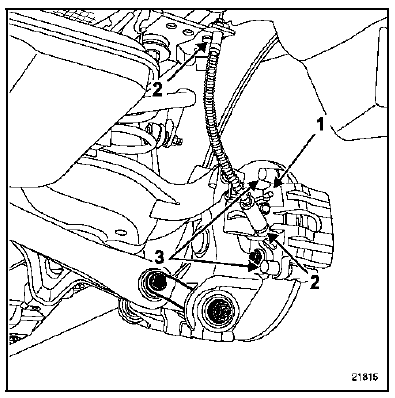 2
1
3
2
21815