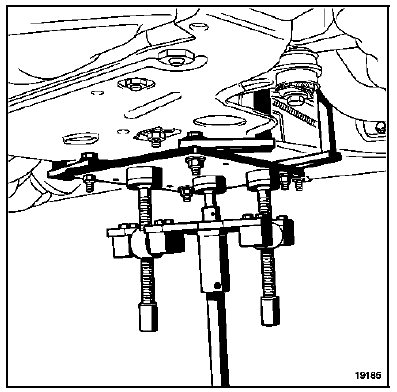 19185