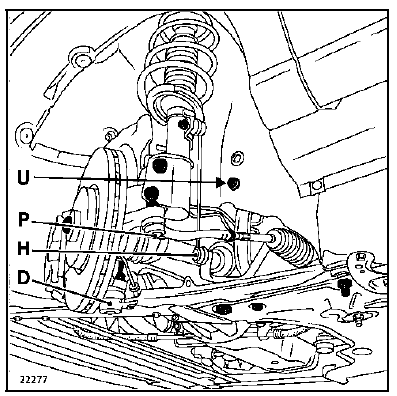 U
P
H
D
22277