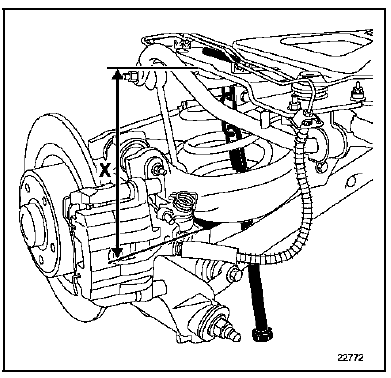 X

22772