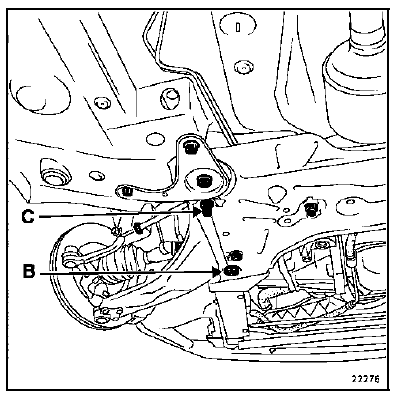 C
B
22376