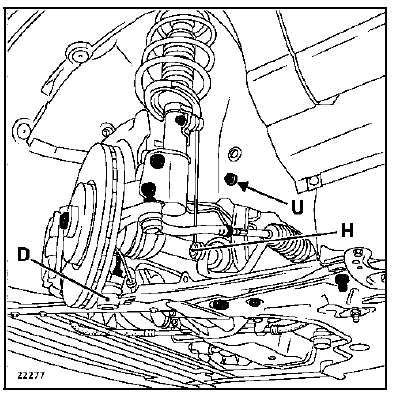 U
H
D
22277