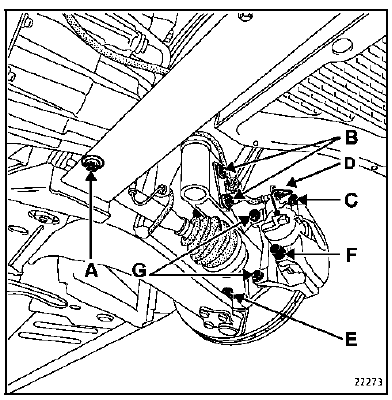 B
D
C
F
A
G
E
22273