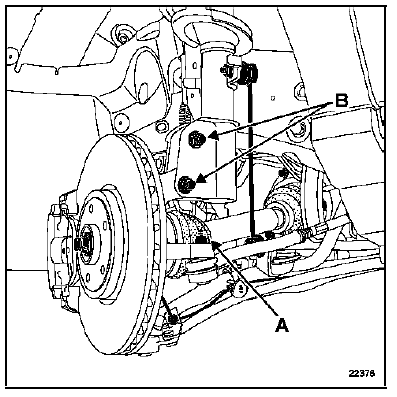 B
A
22376