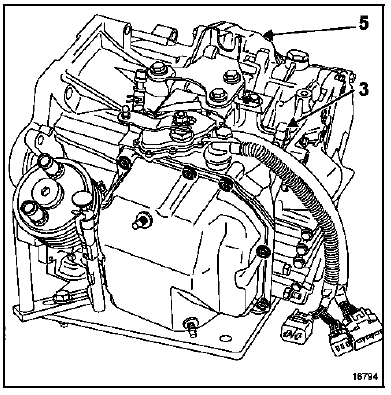 5

3

16794