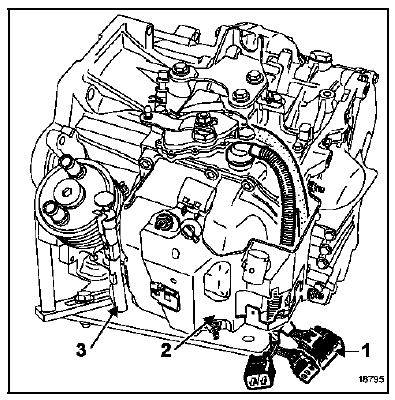 3
2
1
18795