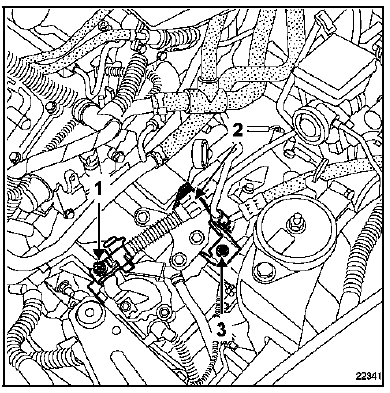 2
1
3
22341