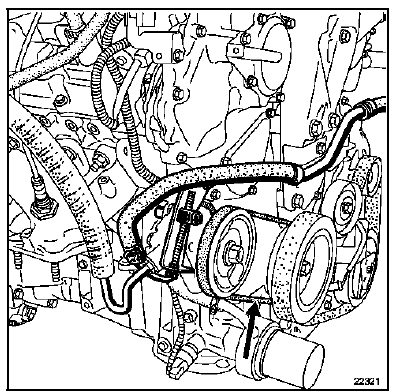 22321