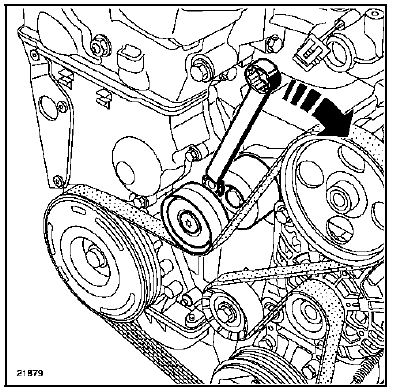 21879