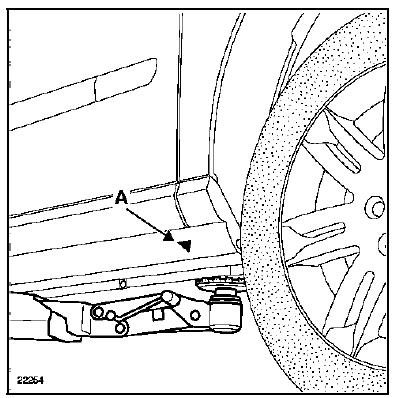 A

22254