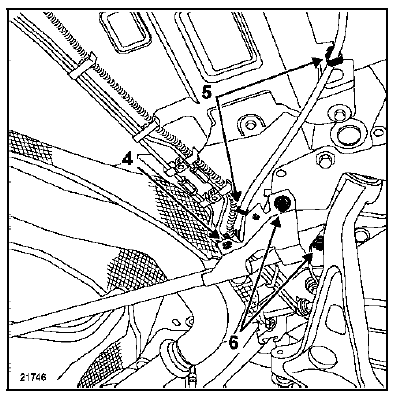 5
4
6
21746