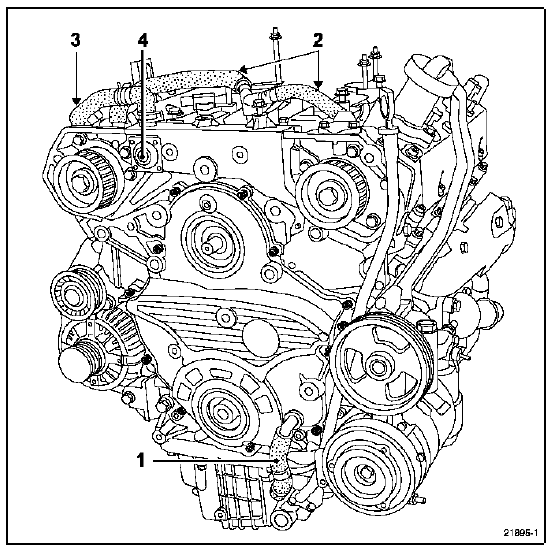 3
4
2
1
21895-1