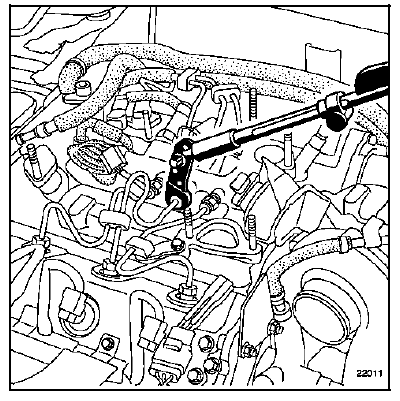 22011