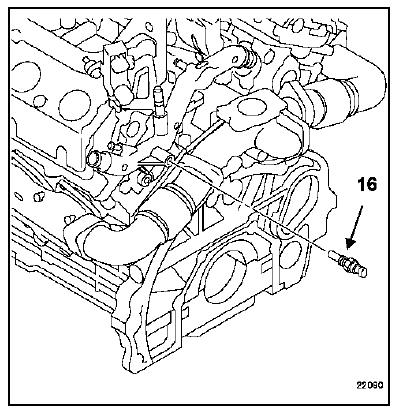 16

22060