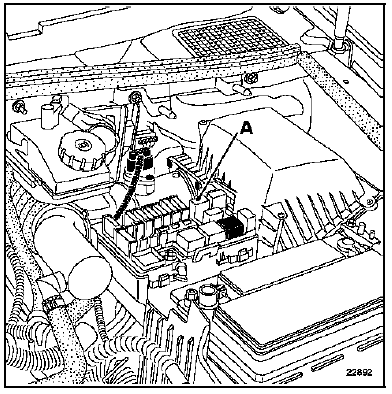 A

22892