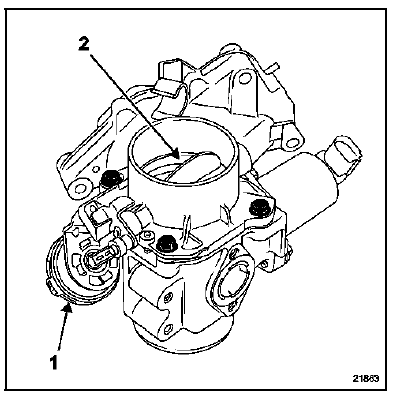 2

1

21863