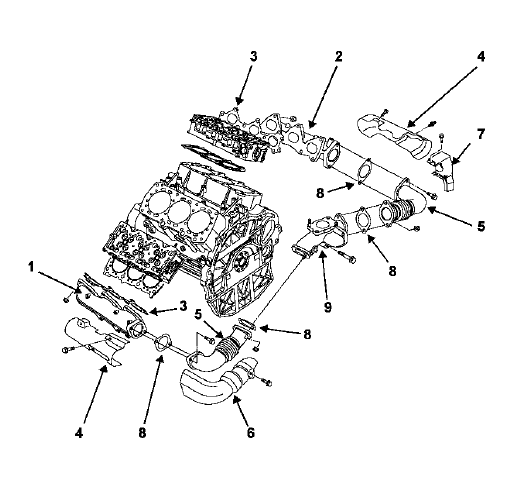 3
2
4
7
8
5
8
9
1
3
5
8
4
8
6