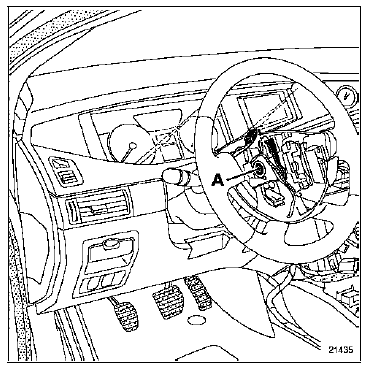 A

21435