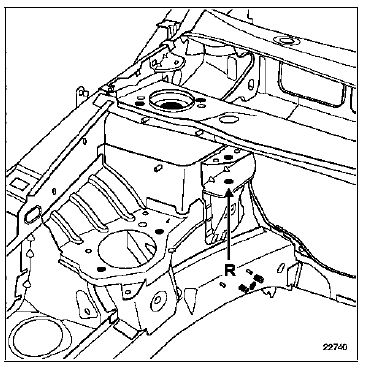 R

22740