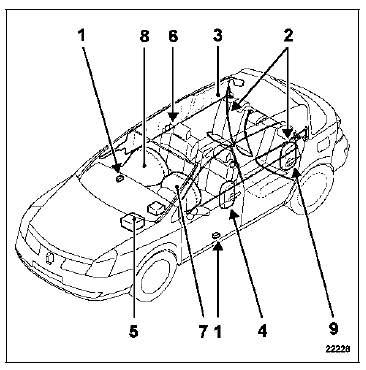 1 8 6 3 2

5 7 1 4 9

22228