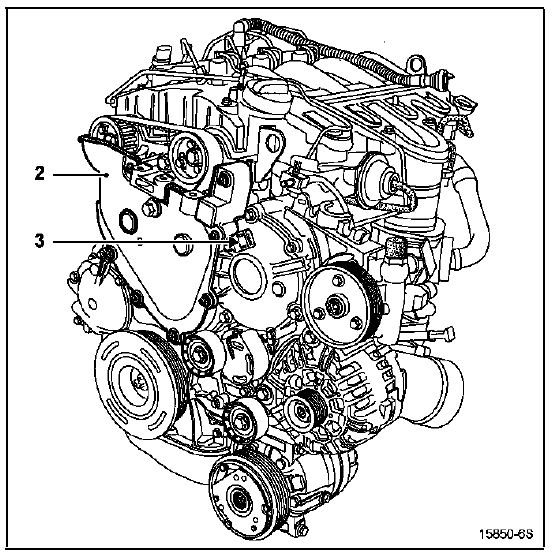 2

3

15850-6S