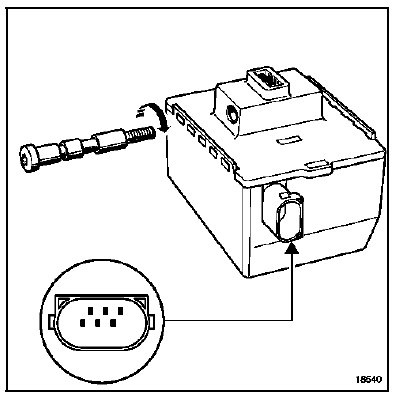 18540